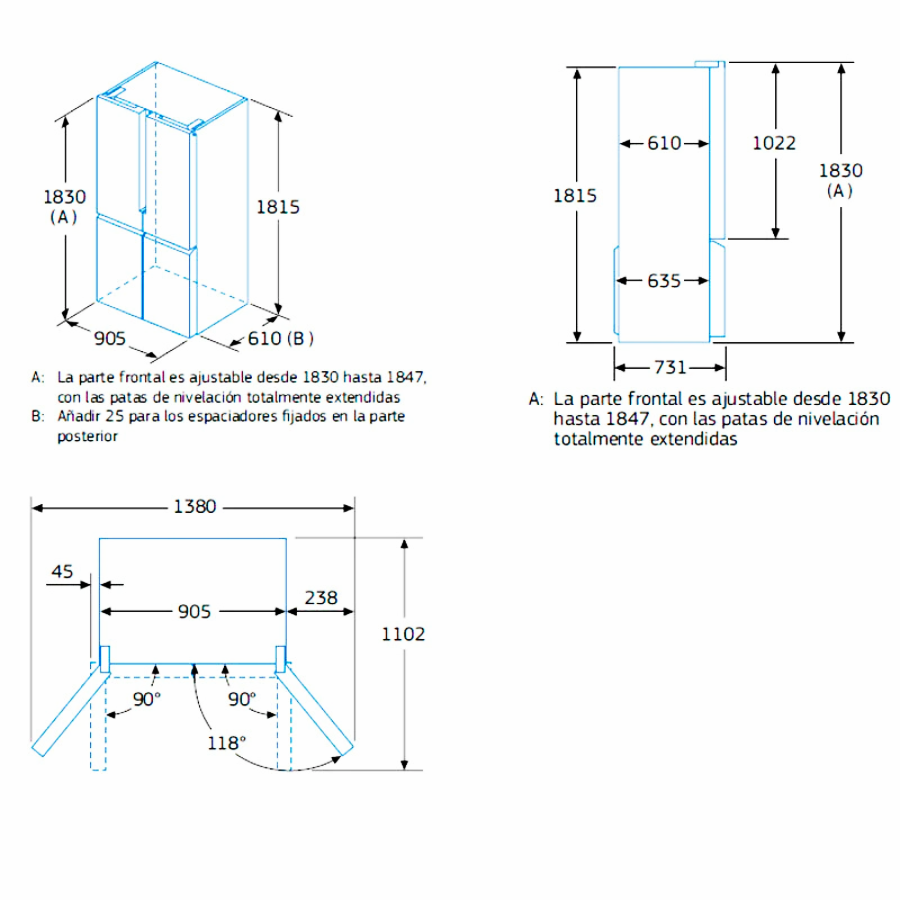 1830
(A)

1815

905

610 (B)

A: La parte frontal es ajustable desde 1830 hasta 1847, con las patas de nivelación totalmente extendidas
B: Añadir 25 para los espaciadores fijados en la parte posterior

1815

610

1022

1830
(A)

635

731

A: La parte frontal es ajustable desde 1830 hasta 1847, con las patas de nivelación totalmente extendidas

1380

45

905

238

1102

90°

90°

118°