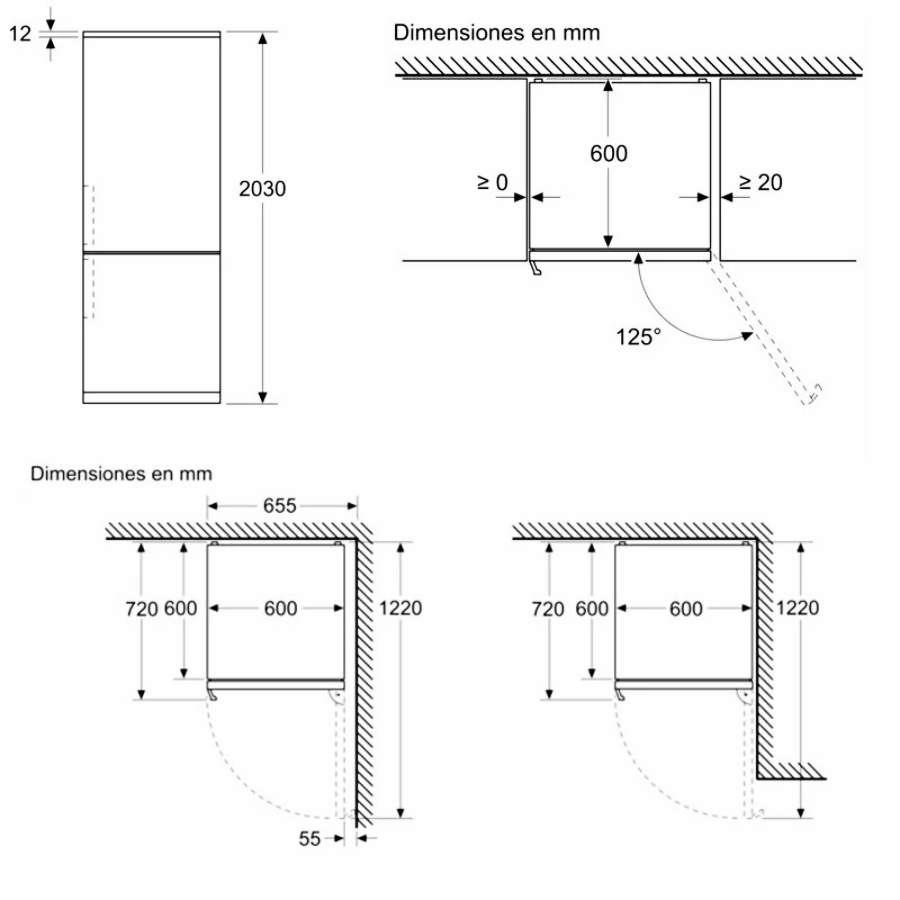 12

2030

Dimensiones en mm

600

≥ 0

≥ 20

125°

Dimensiones en mm

655

720

600

600

1220

55

720

600

600

1220